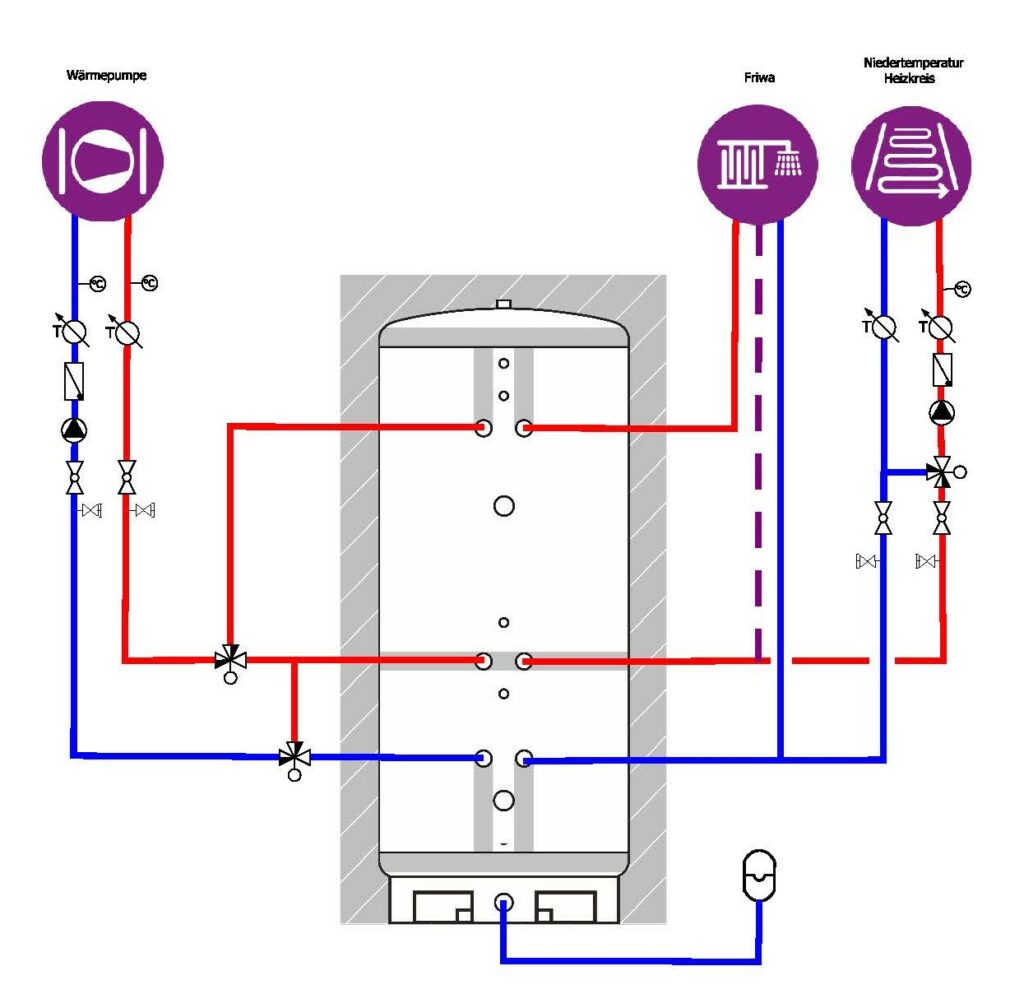 Wärmepumpe

Friwa

Niedertemperatur Heizkreis

°C

°C

T

T

°C

T

T